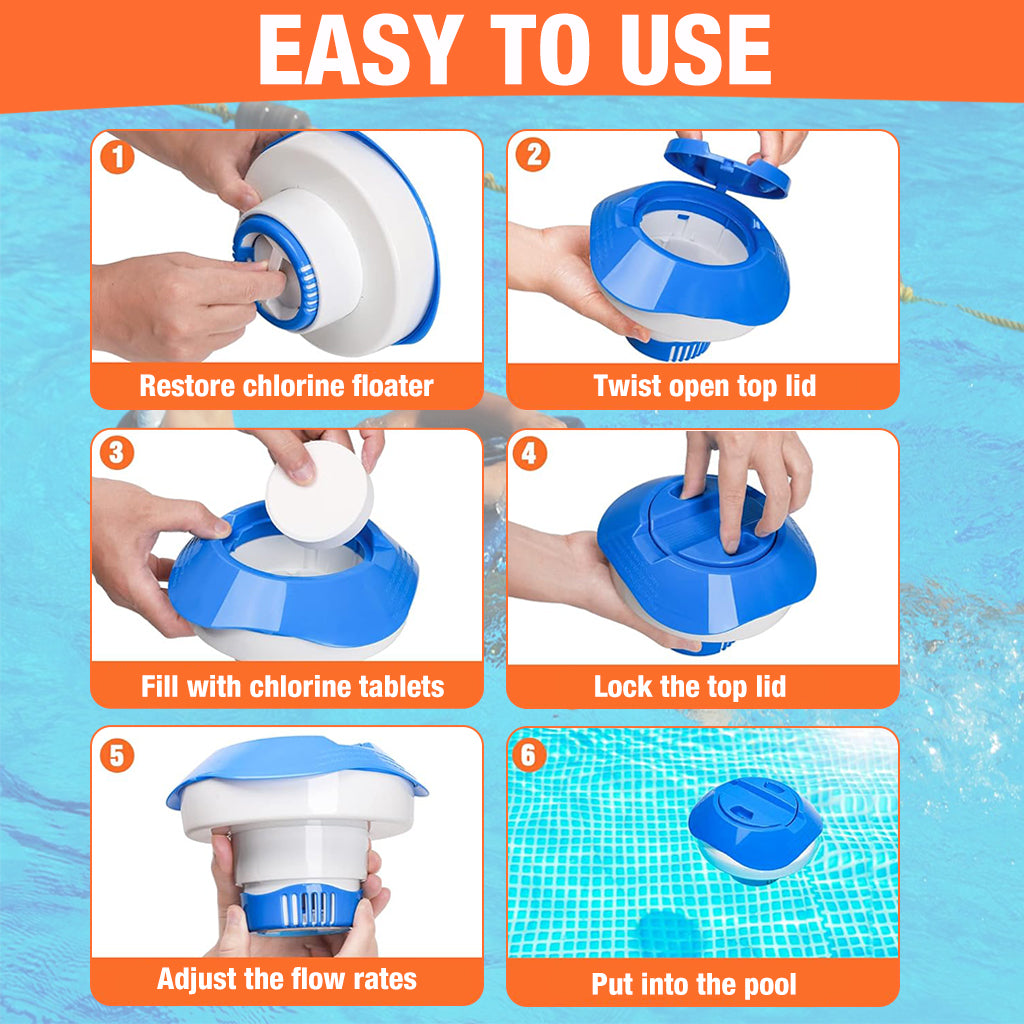 EASY TO USE

1
Restore chlorine floater

2
Twist open top lid

3
Fill with chlorine tablets

4
Lock the top lid

5
Adjust the flow rates

6
Put into the pool